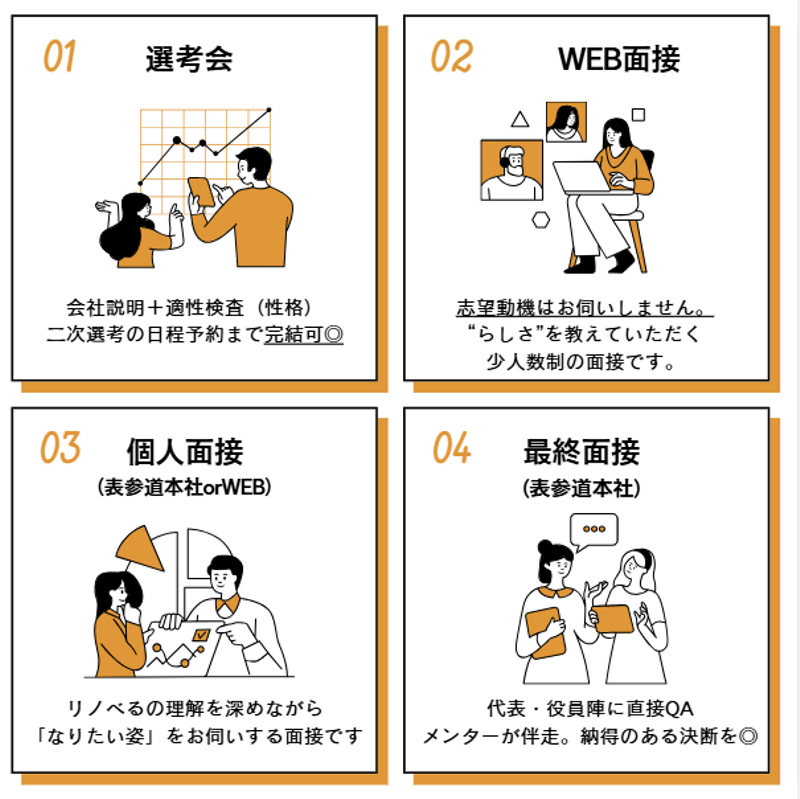 01 選考会

会社説明＋適性検査（性格）
二次選考の日程予約まで完結可◎

02 WEB面接

志望動機はお伺いしません。
“らしさ”を教えていただく
少人数制の面接です。

03 個人面接
(表参道本社orWEB)

リノベるの理解を深めながら
「なりたい姿」をお伺いする面接です

04 最終面接
(表参道本社)

代表・役員陣に直接QA
メンターが伴走。納得のある決断を◎